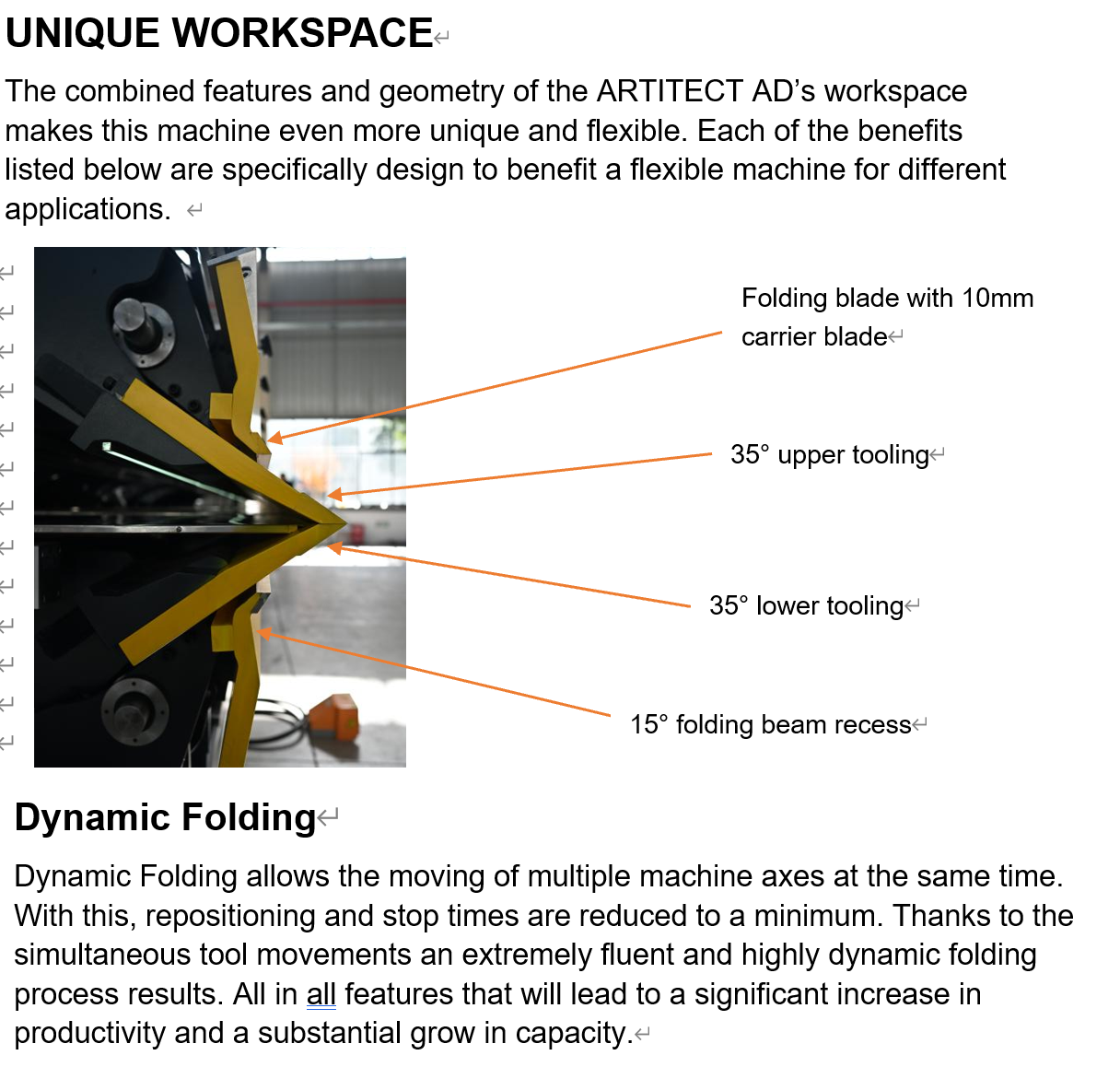 UNIQUE WORKSPACE

The combined features and geometry of the ARTITECT AD's workspace makes this machine even more unique and flexible. Each of the benefits listed below are specifically design to benefit a flexible machine for different applications.

Folding blade with 10mm carrier blade

35° upper tooling

35° lower tooling

15° folding beam recess

Dynamic Folding

Dynamic Folding allows the moving of multiple machine axes at the same time. With this, repositioning and stop times are reduced to a minimum. Thanks to the simultaneous tool movements an extremely fluent and highly dynamic folding process results. All in all features that will lead to a significant increase in productivity and a substantial grow in capacity.